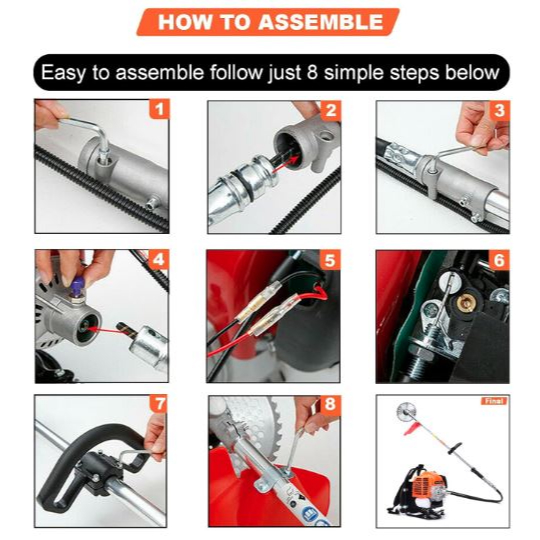 HOW TO ASSEMBLE

Easy to assemble follow just 8 simple steps below

1

2

3

4

5

6

7

8

Final