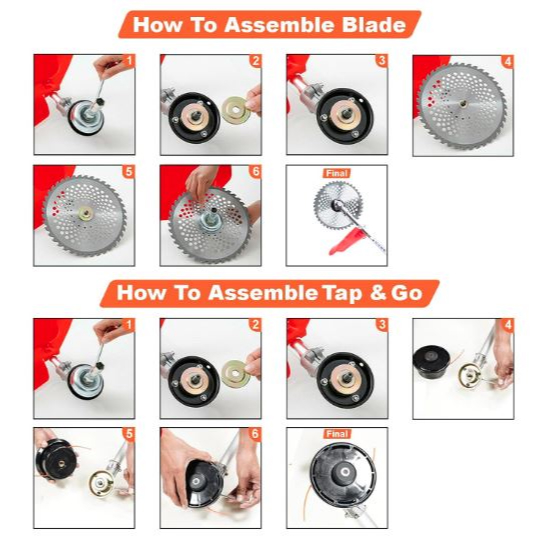 How To Assemble Blade

1

2

3

4

5

6

Final

How To Assemble Tap & Go

1

2

3

4

5

6

Final