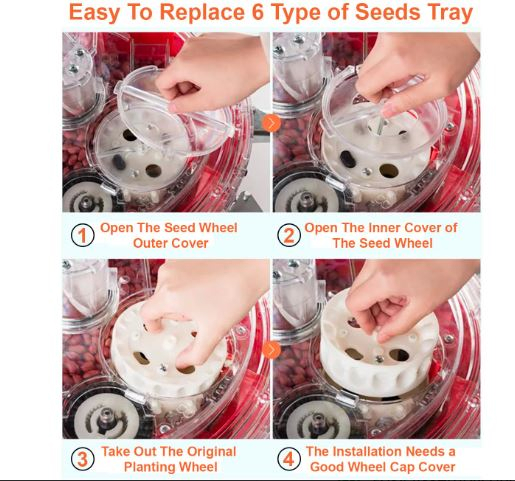 Easy To Replace 6 Type of Seeds Tray

1 Open The Seed Wheel Outer Cover

2 Open The Inner Cover of The Seed Wheel

3 Take Out The Original Planting Wheel

4 The Installation Needs a Good Wheel Cap Cover